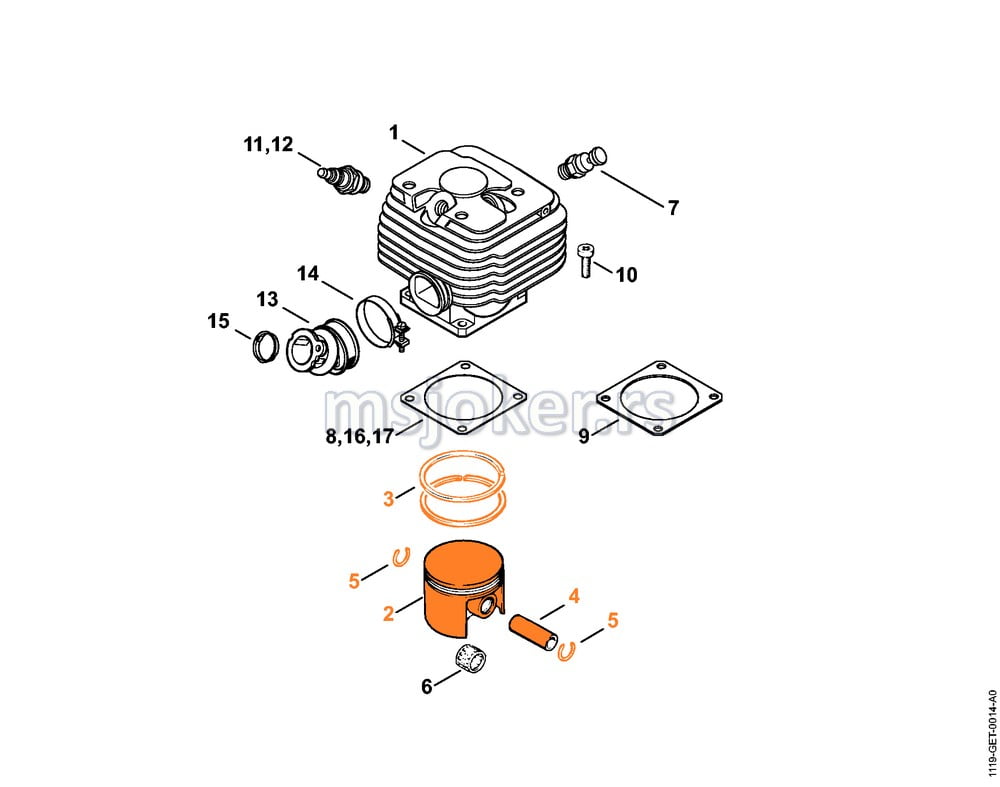 11,12
1
7
10
14
13
15
msjoker.rs
8,16,17
9
3
5
2
4
5
6
1119-GET-0014-A0