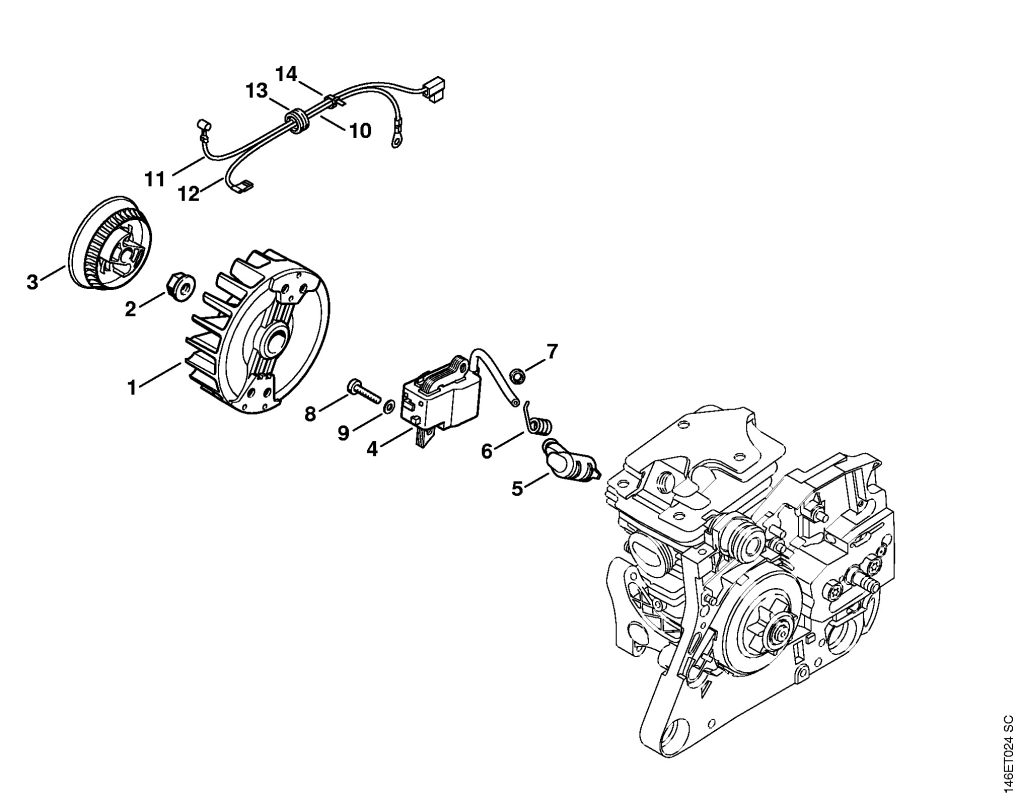 14
13
10
11
12
3
2
1
7
8
9
4
6
5
146ET024 SC