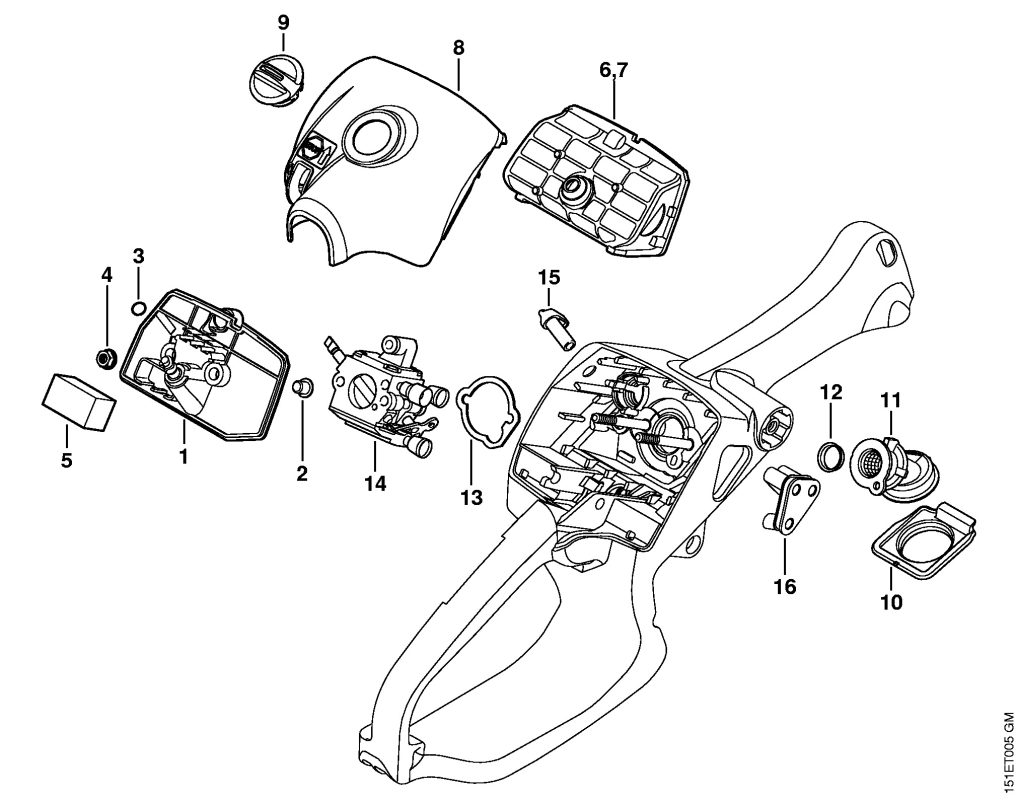 9
8
6,7
3
4
15
5
1
2
14
13
12
11
16
10
151ET005 GM