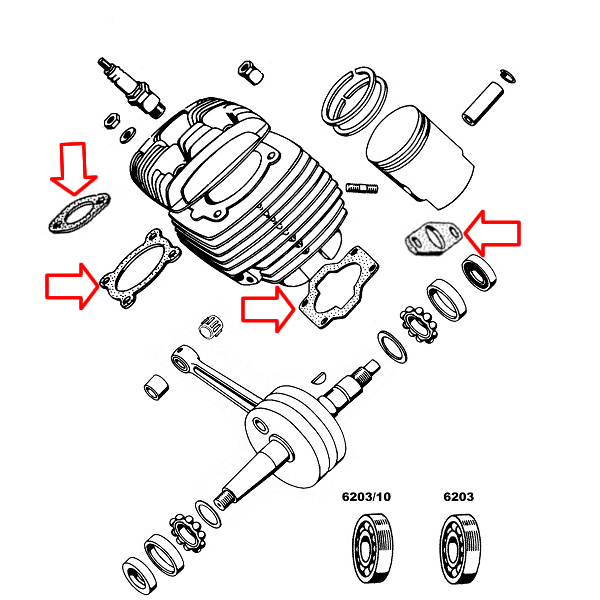 6203/10

6203