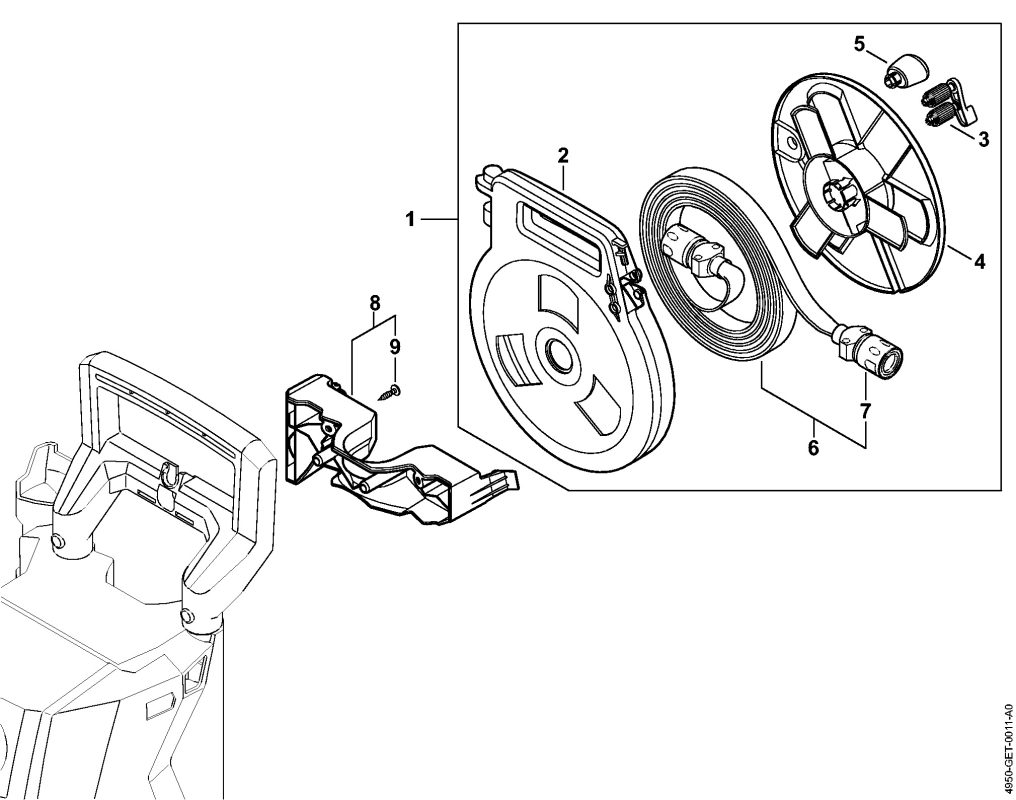 5
3
2
1
4
8
9
7
6
4950-GET-0011-A0