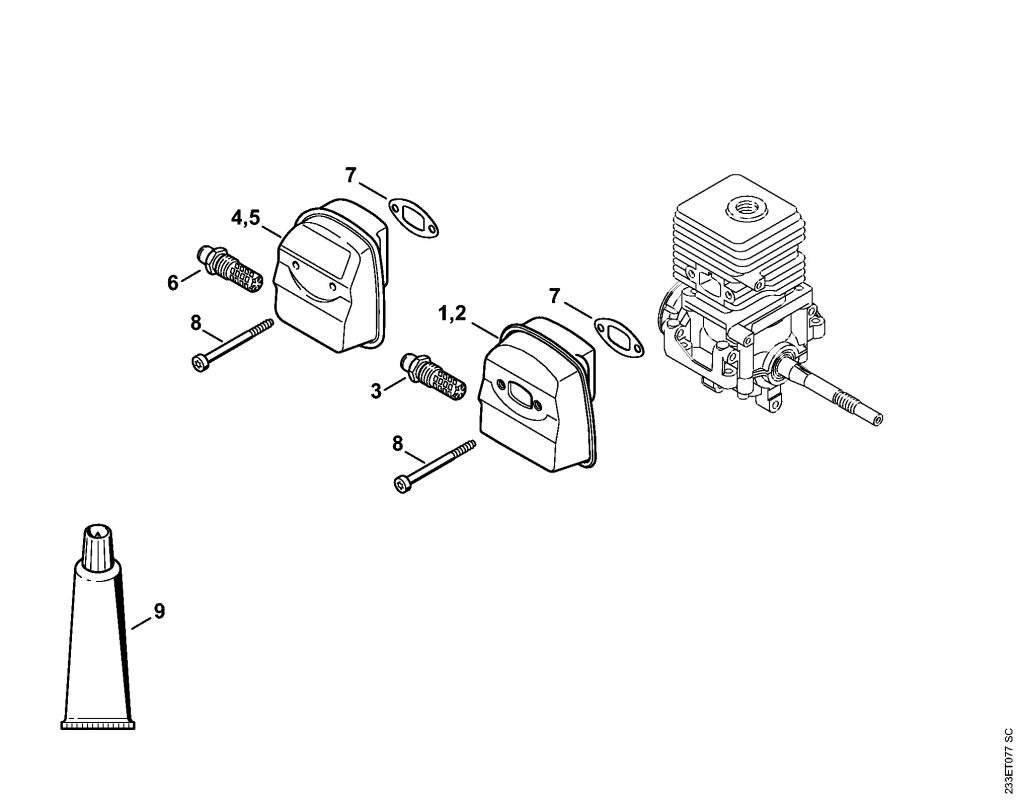 7
4,5
6
8
7
1,2
3
8
9
233ET077 SC