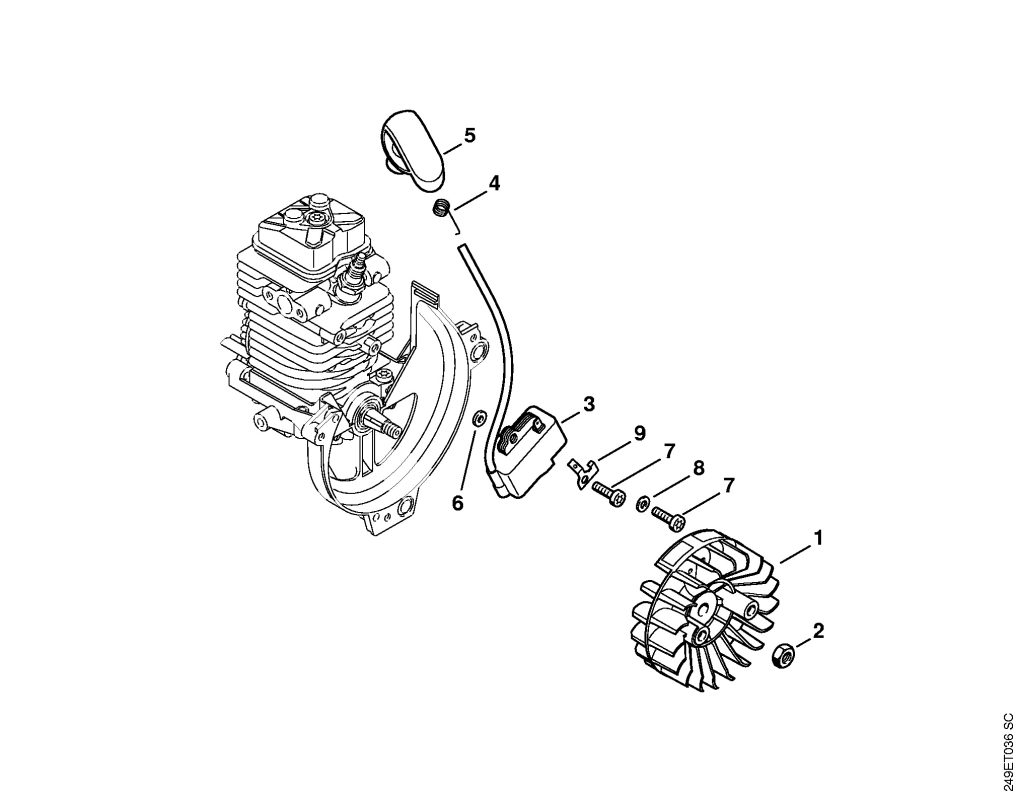 5
4
3
9
7
8
7
6
1
2
249ET036 SC