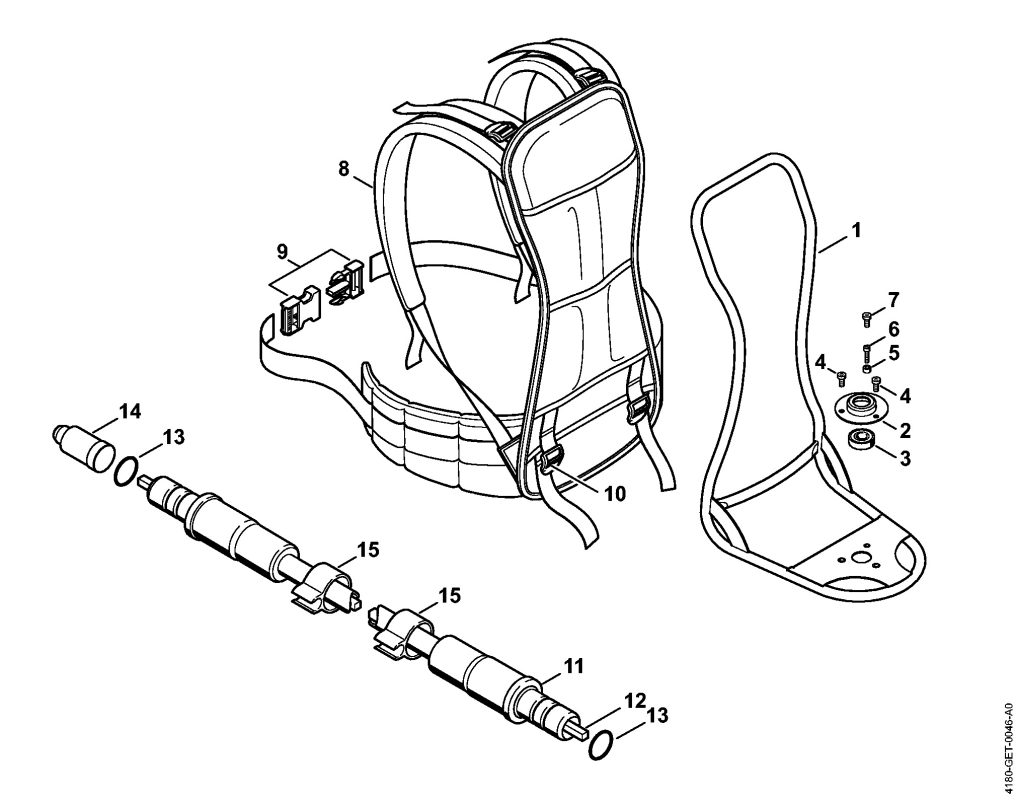 8
9
1
7
6
5
4
4
2
3
14
13
10
15
15
11
12
13
4180-GET-0046-A0