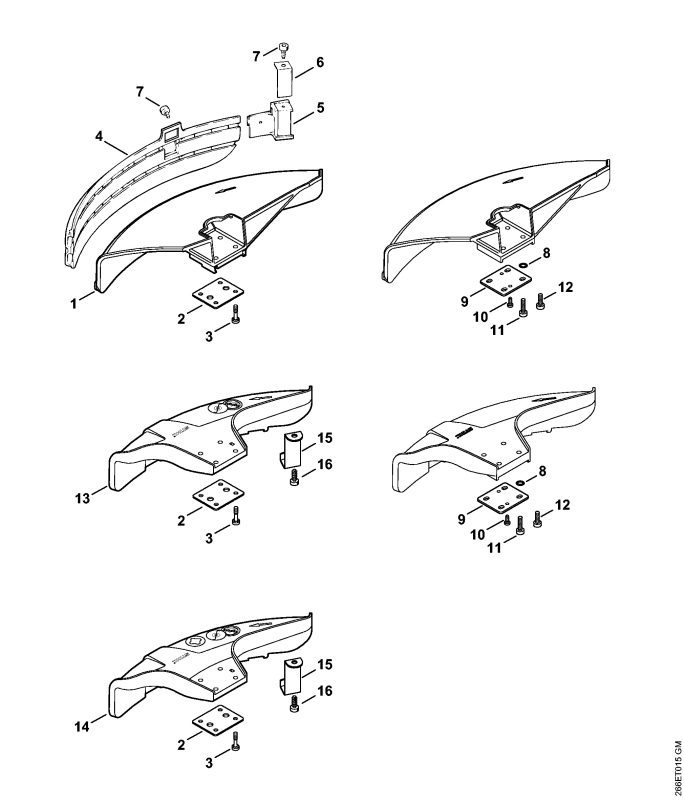 7
6
7
5
4
1
2
3
8
9
12
10
11
15
16
13
2
3
8
9
12
10
11
15
16
14
2
3
266ET015 GM