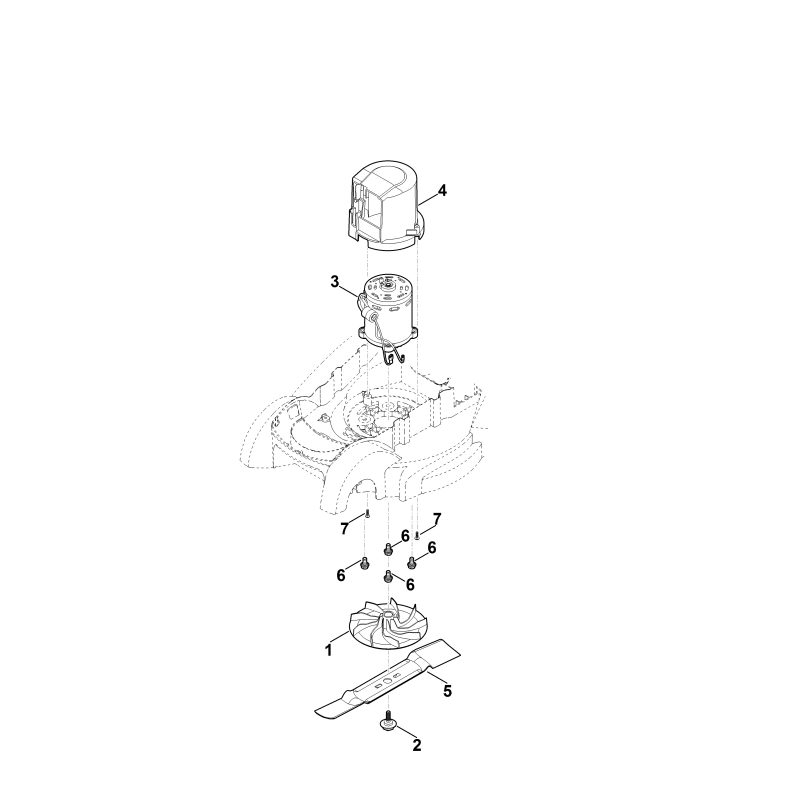 4
3
7
7
6
6
6
6
1
5
2